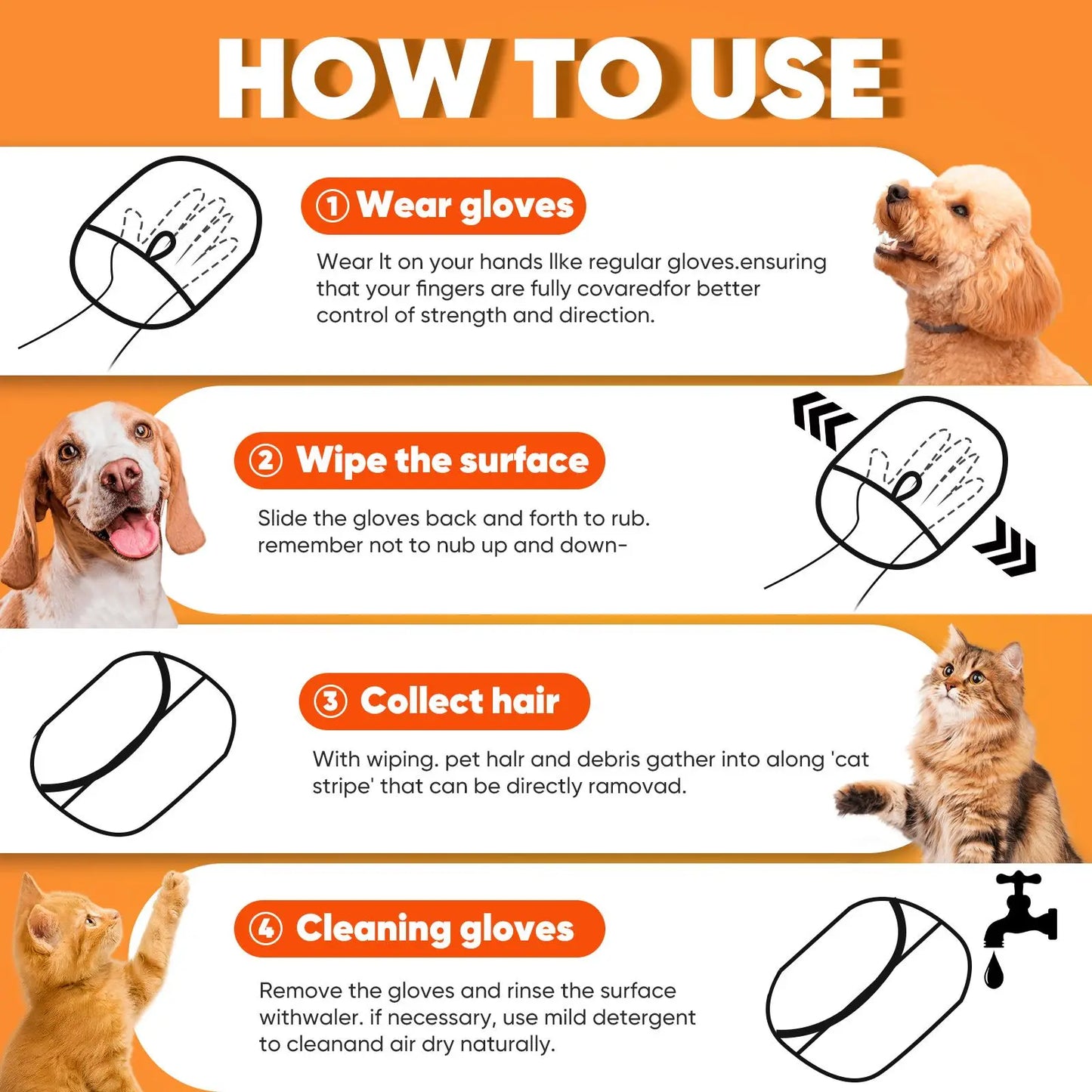 HOW TO USE

① Wear gloves

Wear It on your hands lIke regular gloves.ensuring that your fingers are fully covaredfor better control of strength and direction.

② Wipe the surface

Slide the gloves back and forth to rub. remember not to nub up and down-

③ Collect hair

With wiping. pet halr and debris gather into along 'cat stripe' that can be directly ramovad.

④ Cleaning gloves

Remove the gloves and rinse the surface withwaler. if necessary, use mild detergent to cleanand air dry naturally.